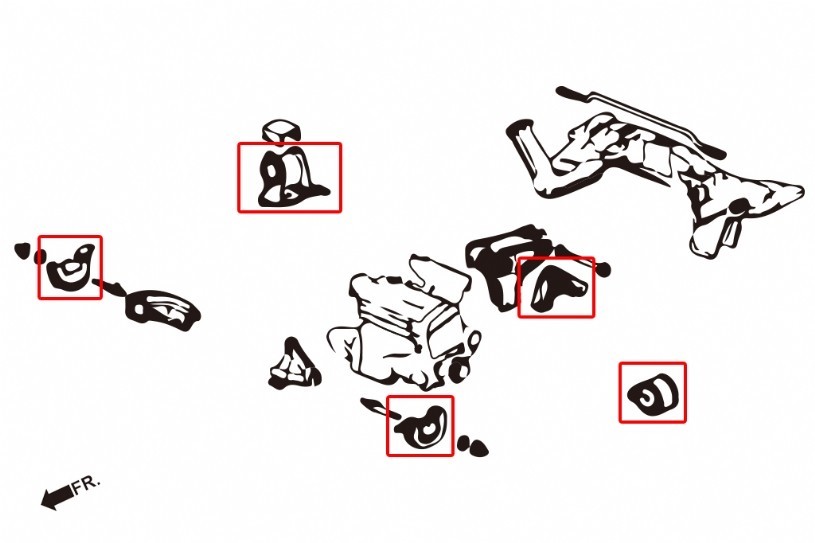 FR.