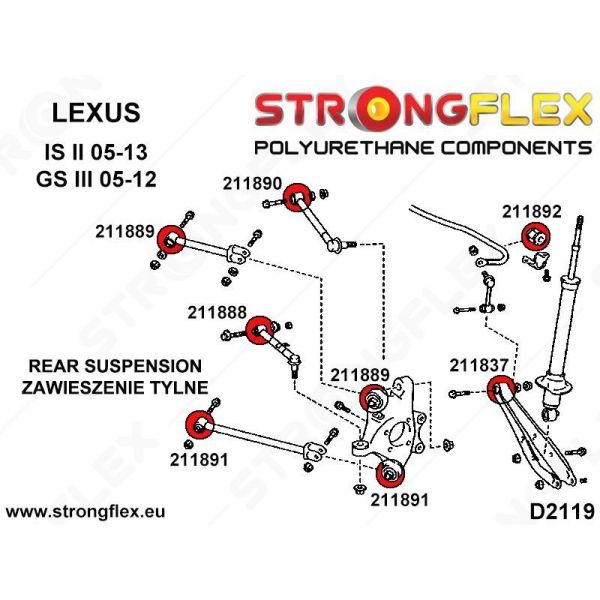 LEXUS

IS II 05-13
GS III 05-12

STRONGFLEX
POLYURETHANE COMPONENTS

211890

211892

211889

211888

REAR SUSPENSION
ZAWIESZENIE TYLNE

211889

211837

211891

211891

www.strongflex.eu

D2119