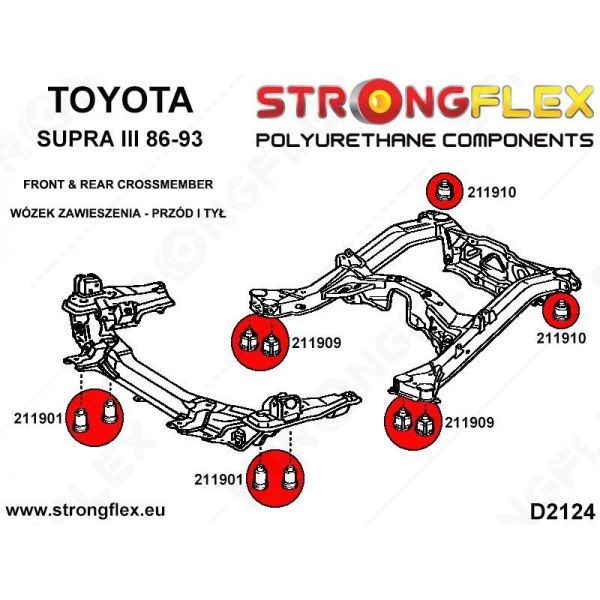 TOYOTA

SUPRA III 86-93

STRONGFLEX
POLYURETHANE COMPONENTS

FRONT & REAR CROSSMEMBER

WÓZEK ZAWIESZENIA - PRZÓD I TYŁ

211910

211909

211910

211901

211909

211901

www.strongflex.eu

D2124