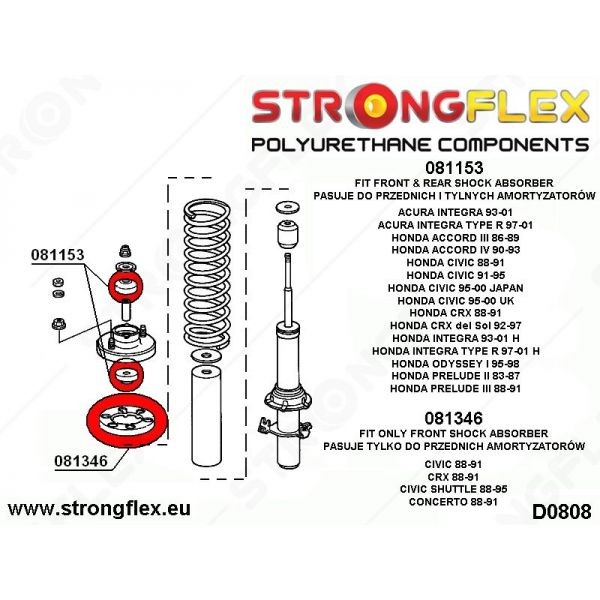 STRONGFLEX
POLYURETHANE COMPONENTS

081153
FIT FRONT & REAR SHOCK ABSORBER
PASUJE DO PRZEDNICH I TYLNYCH AMORTYZATORÓW
ACURA INTEGRA 93-01
ACURA INTEGRA TYPE R 97-01
HONDA ACCORD III 86-89
HONDA ACCORD IV 90-93
HONDA CIVIC 88-91
HONDA CIVIC 91-95
HONDA CIVIC 95-00 JAPAN
HONDA CIVIC 95-00 UK
HONDA CRX 88-91
HONDA CRX del Sol 92-97
HONDA INTEGRA 93-01 H
HONDA INTEGRA TYPE R 97-01 H
HONDA ODYSSEY I 95-98
HONDA PRELUDE II 83-87
HONDA PRELUDE III 88-91

081346
FIT ONLY FRONT SHOCK ABSORBER
PASUJE TYLKO DO PRZEDNICH AMORTYZATORÓW
CIVIC 88-91
CRX 88-91
CIVIC SHUTTLE 88-95
CONCERTO 88-91

081153

081346

www.strongflex.eu

D0808