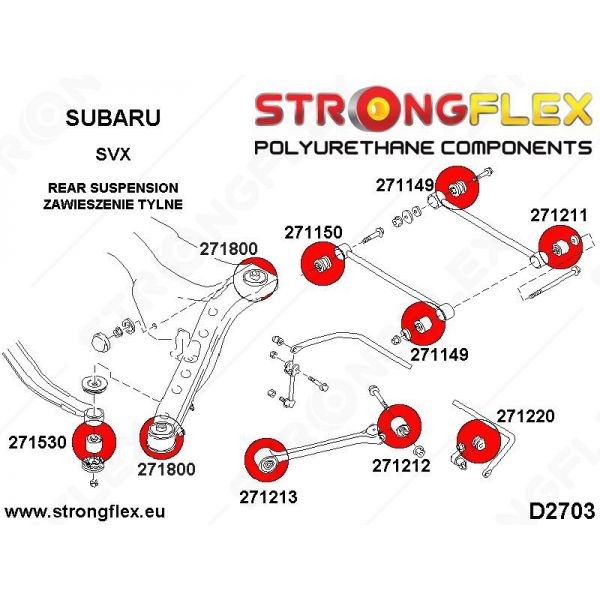 SUBARU

SVX

REAR SUSPENSION
ZAWIESZENIE TYLNE

STRONGFLEX
POLYURETHANE COMPONENTS

271149

271211

271150

271800

271149

271220

271530

271800

271212

271213

www.strongflex.eu

D2703